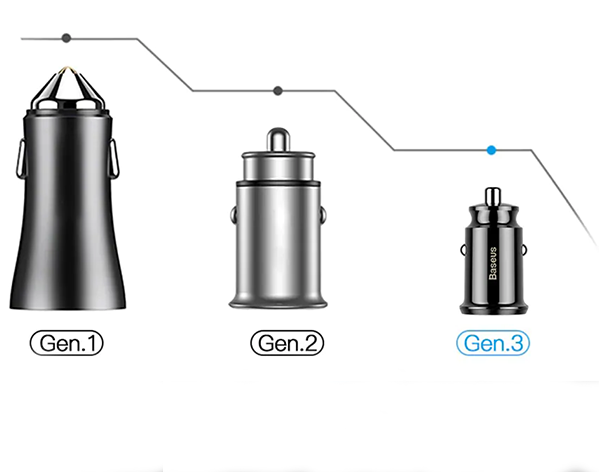 Baseus

Gen.1

Gen.2

Gen.3